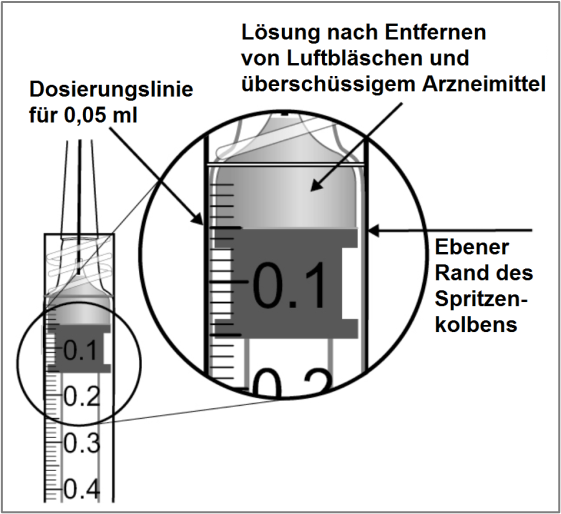 Lösung nach Entfernen von Luftbläschen und überschüssigem Arzneimittel

Dosierungslinie für 0,05 ml

Ebener Rand des Spritzenkolbens

0.1

0.2

0.1

0.2

0.3

0.4