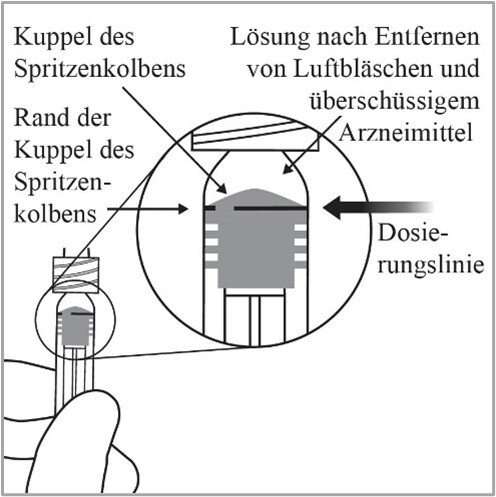 Kuppel des Spritzenkolbens

Lösung nach Entfernen von Luftbläschen und überschüssigem Arzneimittel

Rand der Kuppel des Spritzenkolbens

Dosierungslinie