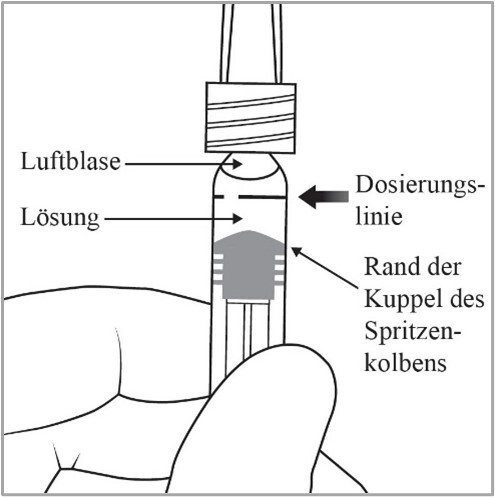 Luftblase

Lösung

Dosierungslinie

Rand der Kuppel des Spritzenkolbens