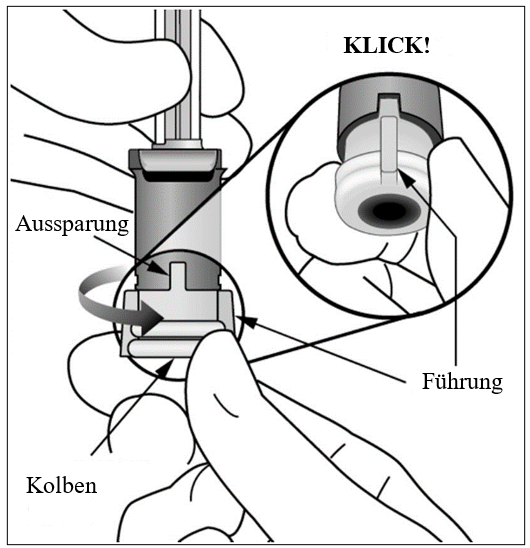 KLICK!

Aussparung

Führung

Kolben