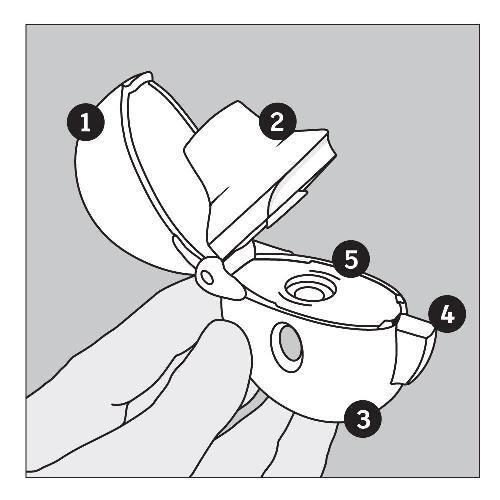 1
2
5
4
3