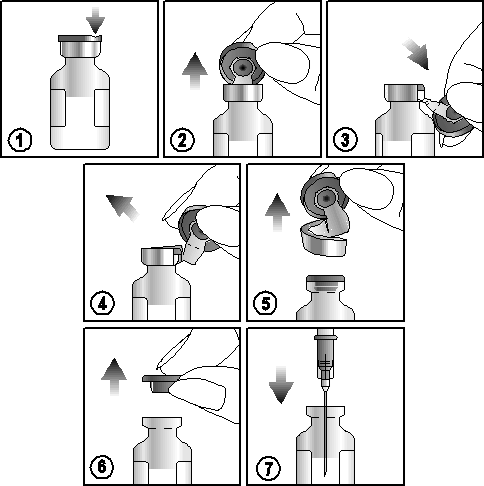 1
2
3
4
5
6
7