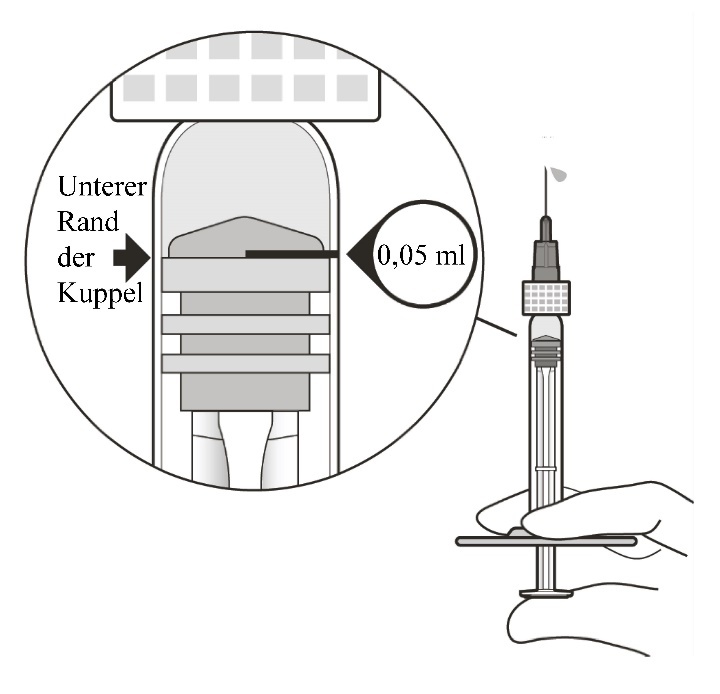 Unterer Rand der Kuppel

0,05 ml